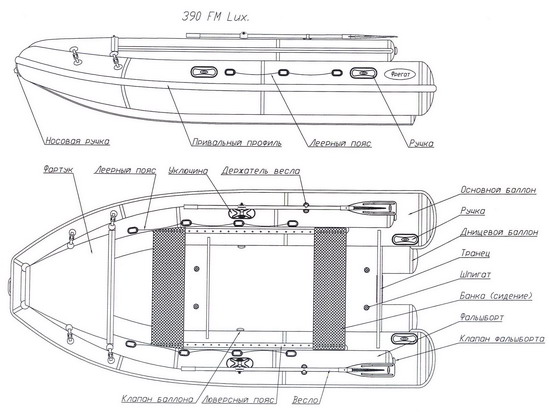 390 FM Lux.

Фрегат

Носовая ручка

Привальный профиль

Леерный пояс

Ручка

Фартук

Леерный пояс

Уключина

Держатель весла

Основной баллон

Ручка

Днищевой баллон

Транец

Шпигат

Банка (сидение)

Фальшборт

Клапан фальшборта

Клапан баллона

Люверсный пояс

Весло